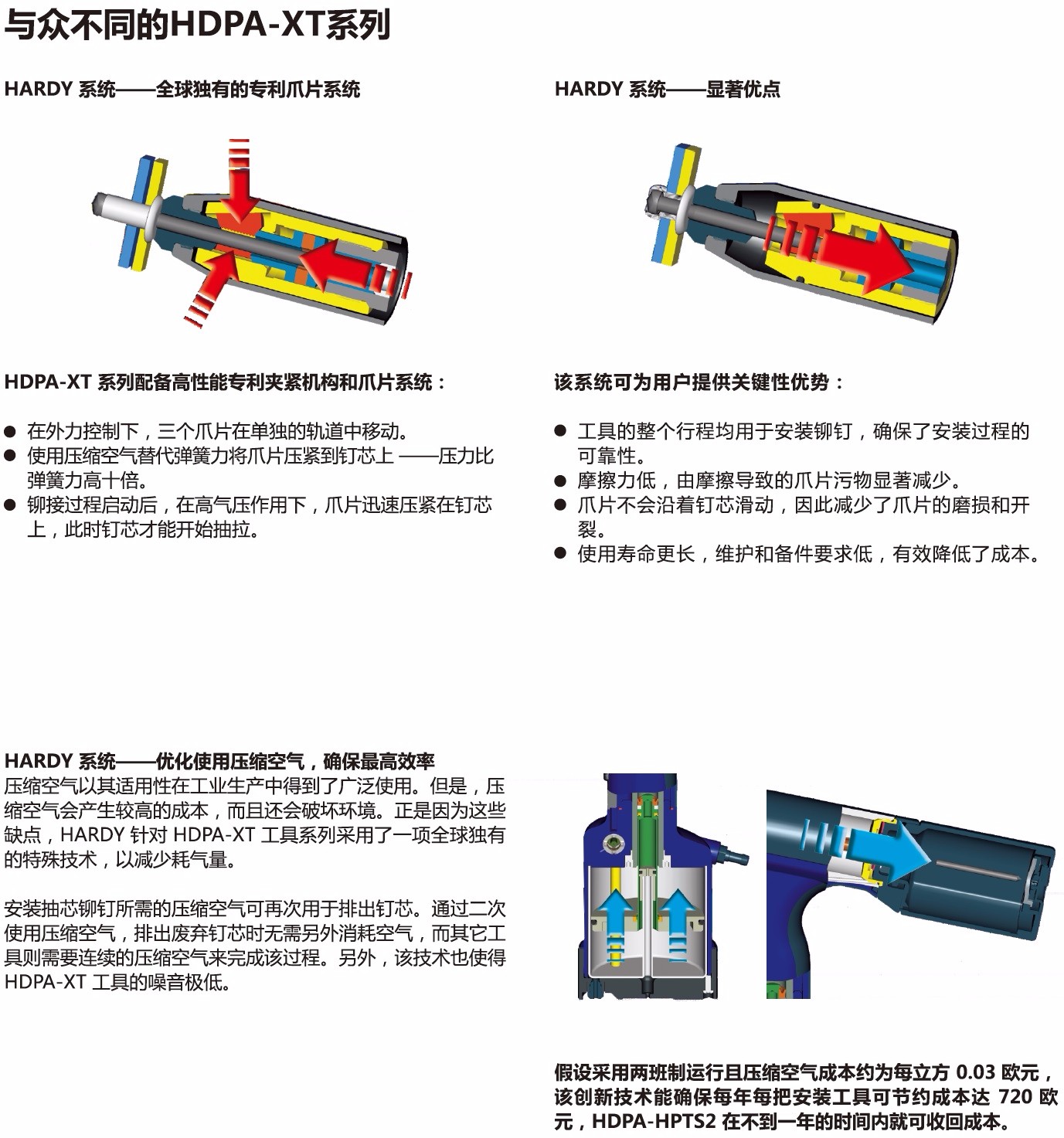 与众不同的HDPA-XT系列

HARDY 系统——全球独有的专利爪片系统

HDPA-XT 系列配备高性能专利夹紧机构和爪片系统：

● 在外力控制下，三个爪片在单独的轨道中移动。
● 使用压缩空气替代弹簧力将爪片压紧到钉芯上 ——压力比弹簧力高十倍。
● 铆接过程启动后，在高气压作用下，爪片迅速压紧在钉芯上，此时钉芯才能开始抽拉。

HARDY 系统——显著优点

该系统可为用户提供关键性优势：

● 工具的整个行程均用于安装铆钉，确保了安装过程的可靠性。
● 摩擦力低，由摩擦导致的爪片污物显著减少。
● 爪片不会沿着钉芯滑动，因此减少了爪片的磨损和开裂。
● 使用寿命更长，维护和备件要求低，有效降低了成本。

HARDY 系统——优化使用压缩空气，确保最高效率
压缩空气以其适用性在工业生产中得到了广泛使用。但是，压缩空气会产生较高的成本，而且还会破坏环境。正是因为这些缺点，HARDY 针对 HDPA-XT 工具系列采用了一项全球独有的特殊技术，以减少耗气量。

安装抽芯铆钉所需的压缩空气可再次用于排出钉芯。通过二次使用压缩空气，排出废弃钉芯时无需另外消耗空气，而其它工具则需要连续的压缩空气来完成该过程。另外，该技术也使得 HDPA-XT 工具的噪音极低。

假设采用两班制运行且压缩空气成本约为每立方 0.03 欧元，该创新技术能确保每年每把安装工具可节约成本达 720 欧元，HDPA-HPTS2 在不到一年的时间内就可收回成本。