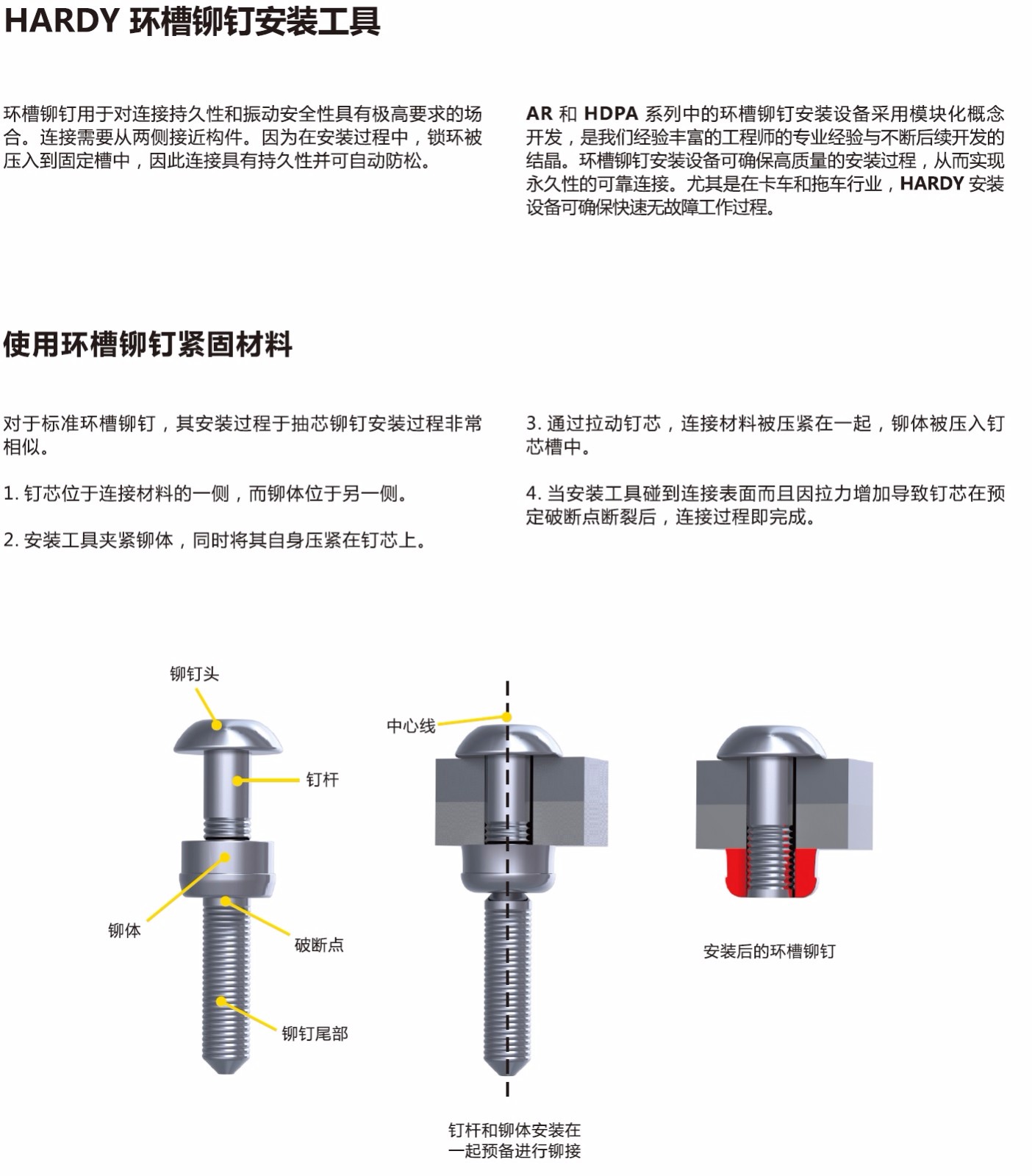 HARDY 环槽铆钉安装工具

环槽铆钉用于对连接持久性和振动安全性具有极高要求的场合。连接需要从两侧接近构件。因为在安装过程中，锁环被压入到固定槽中，因此连接具有持久性并可自动防松。

AR 和 HDPA 系列中的环槽铆钉安装设备采用模块化概念开发，是我们经验丰富的工程师的专业经验与不断后续开发的结晶。环槽铆钉安装设备可确保高质量的安装过程，从而实现永久性的可靠连接。尤其是在卡车和拖车行业，HARDY 安装设备可确保快速无故障工作过程。

使用环槽铆钉紧固材料

对于标准环槽铆钉，其安装过程于抽芯铆钉安装过程非常相似。

1. 钉芯位于连接材料的一侧，而铆体位于另一侧。

2. 安装工具夹紧铆体，同时将其自身压紧在钉芯上。

3. 通过拉动钉芯，连接材料被压紧在一起，铆体被压入钉芯槽中。

4. 当安装工具碰到连接表面而且因拉力增加导致钉芯在预定破断点断裂后，连接过程即完成。

铆钉头

钉杆

铆体

破断点

铆钉尾部

中心线

钉杆和铆体安装在一起预备进行铆接

安装后的环槽铆钉